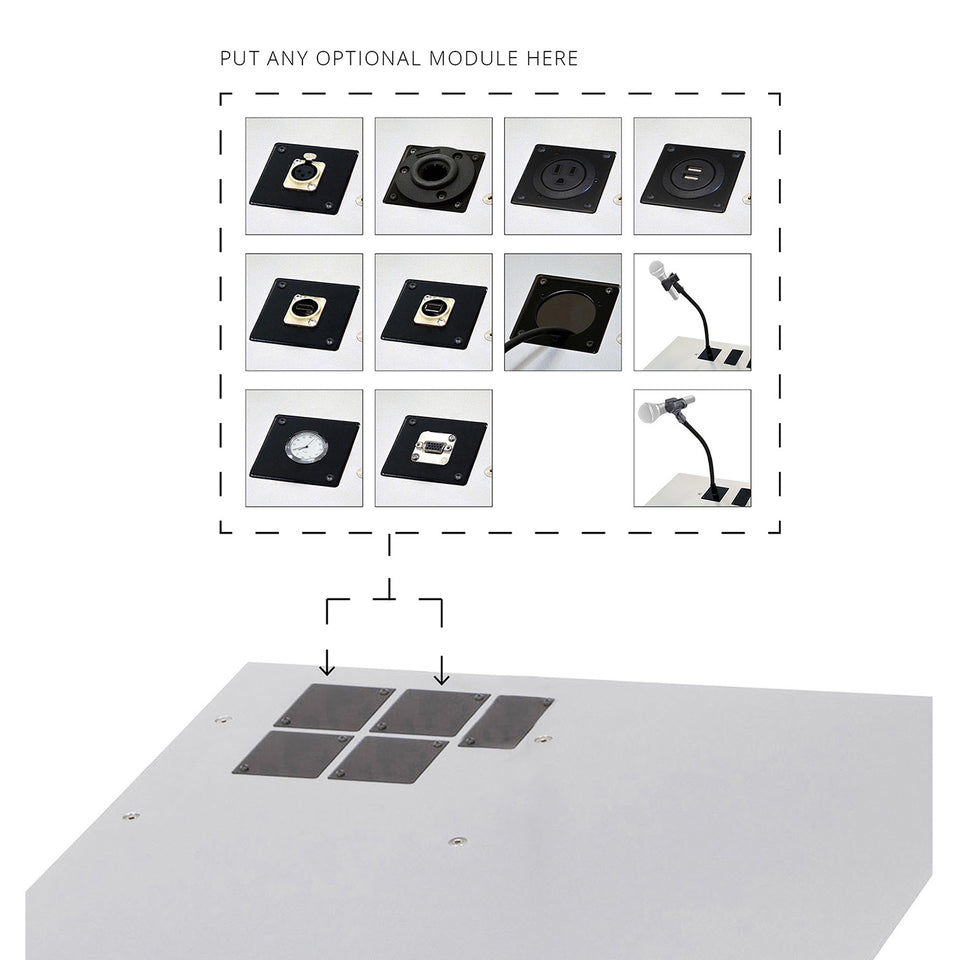 PUT ANY OPTIONAL MODULE HERE