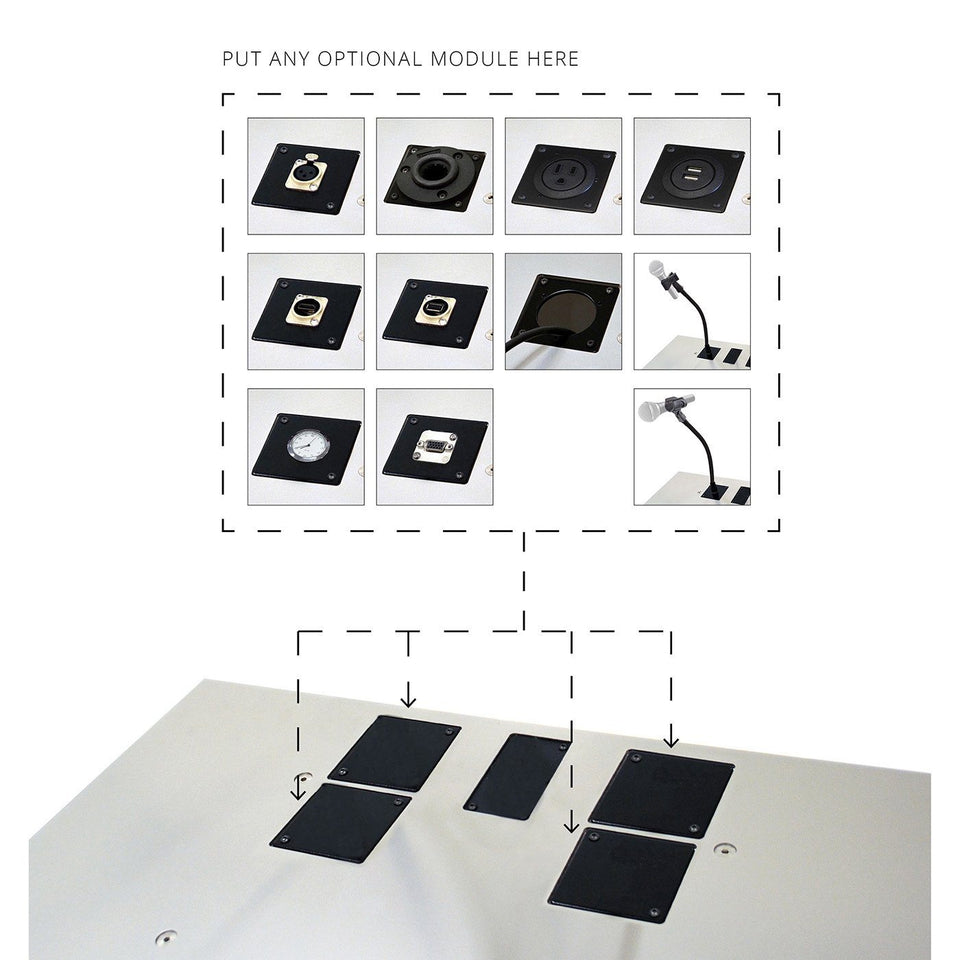 PUT ANY OPTIONAL MODULE HERE