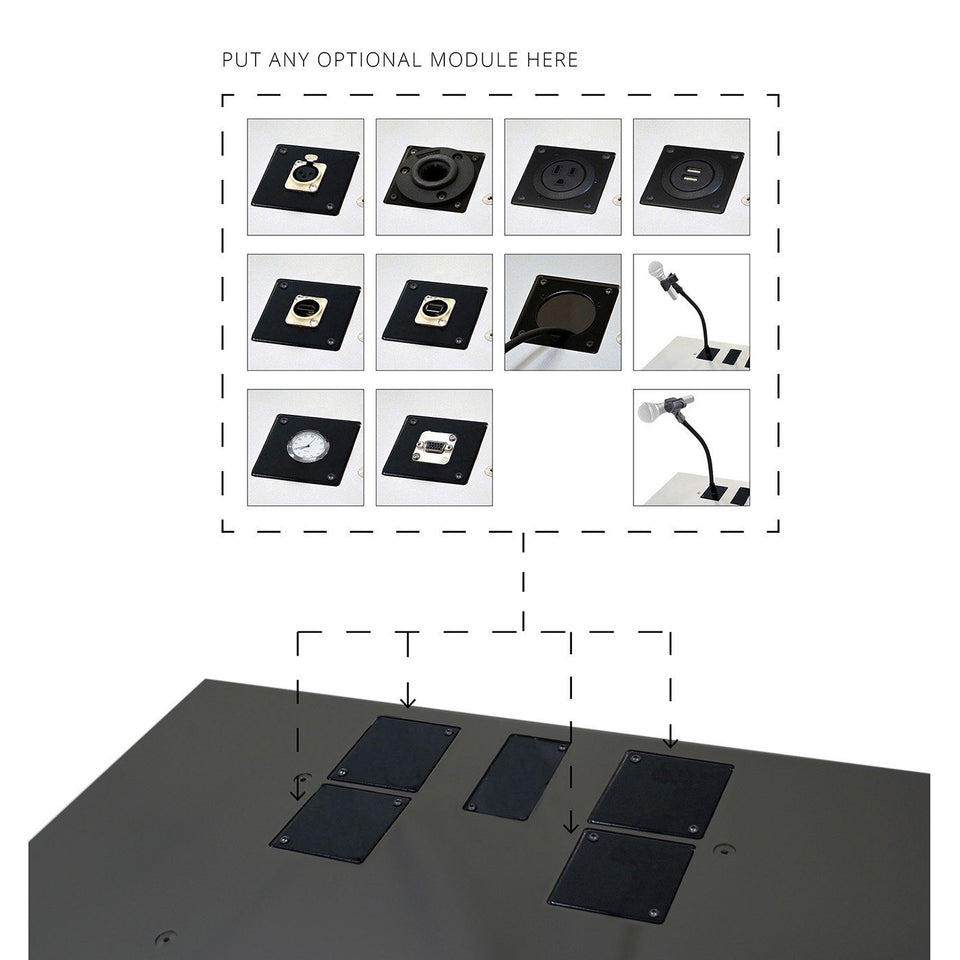 PUT ANY OPTIONAL MODULE HERE